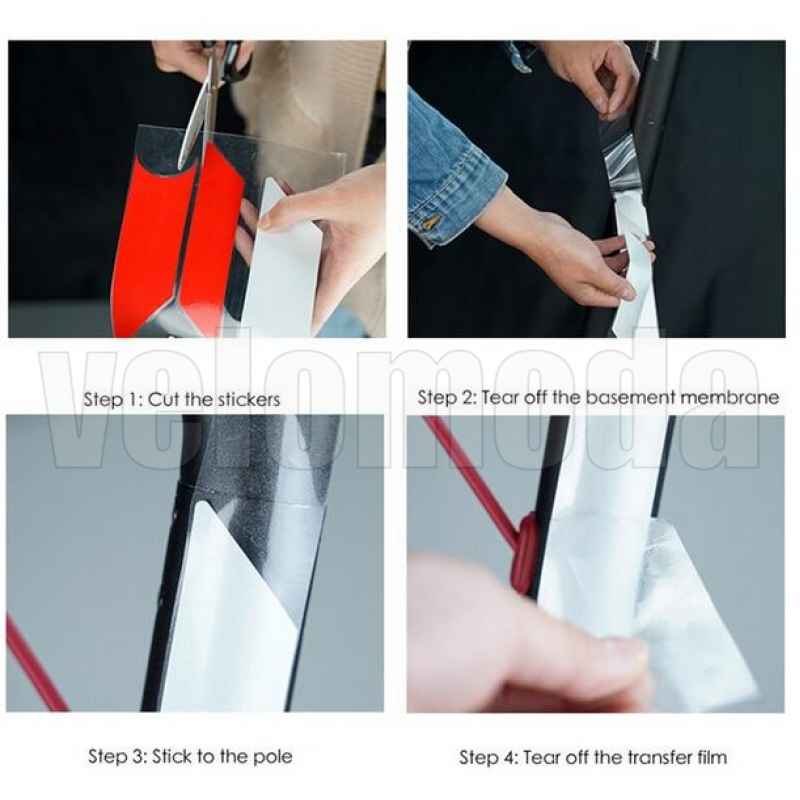 velomoda

Step 1: Cut the stickers

Step 2: Tear off the basement membrane

Step 3: Stick to the pole

Step 4: Tear off the transfer film